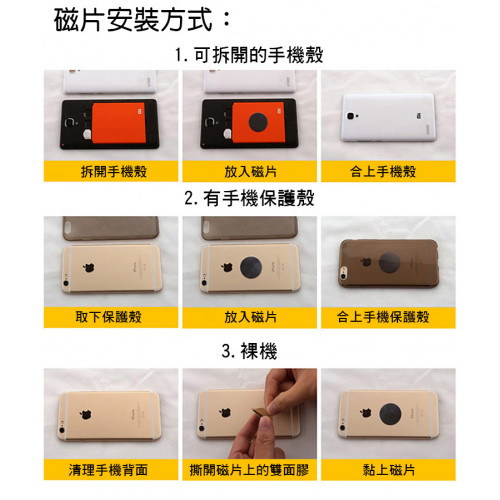 磁片安裝方式：

1. 可拆開的手機殼

拆開手機殼

放入磁片

合上手機殼

2. 有手機保護殼

取下保護殼

放入磁片

合上手機保護殼

3. 裸機

清理手機背面

撕開磁片上的雙面膠

黏上磁片